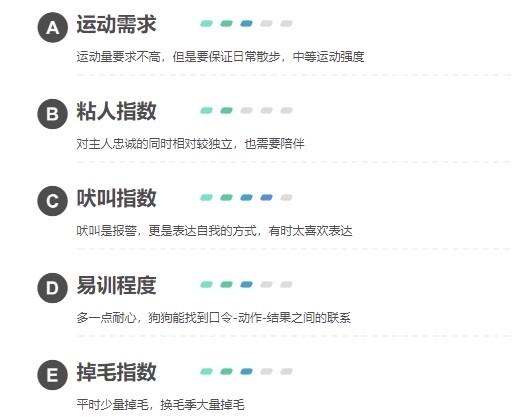 A 运动需求

运动量要求不高，但是要保证日常散步，中等运动强度

B 粘人指数

对主人忠诚的同时相对较独立，也需要陪伴

C 吠叫指数

吠叫是报警，更是表达自我的方式，有时太喜欢表达

D 易训程度

多一点耐心，狗狗能找到口令-动作-结果之间的联系

E 掉毛指数

平时少量掉毛，换毛季大量掉毛